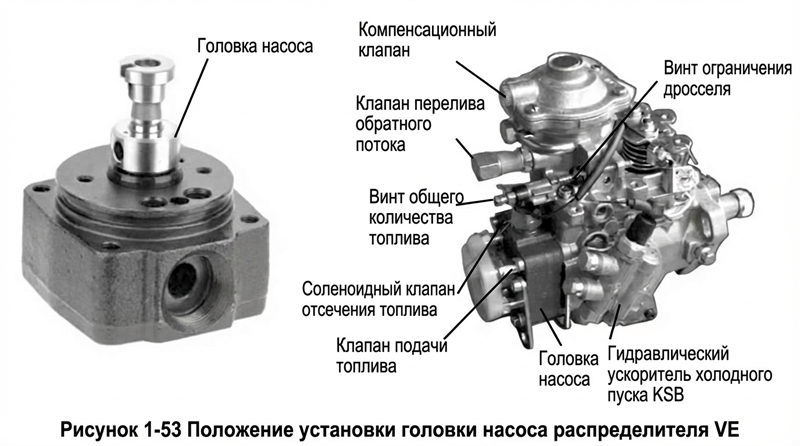 Головка насоса

Компенсационный клапан

Винт ограничения дросселя

Клапан перелива обратного потока

Винт общего количества топлива

Соленоидный клапан отсечения топлива

Клапан подачи топлива

Головка насоса

Гидравлический ускоритель холодного пуска KSB

Рисунок 1-53 Положение установки головки насоса распределителя VE