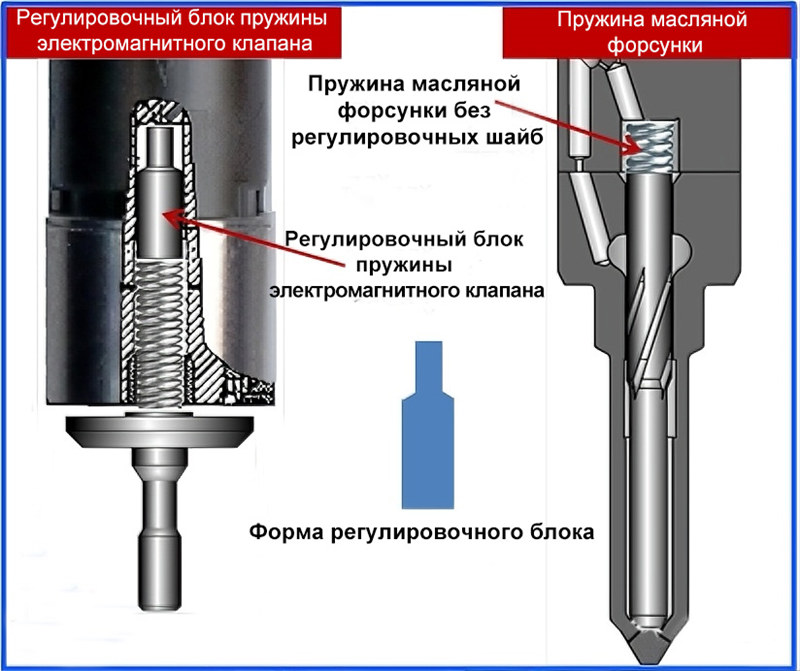 Регулировочный блок пружины электромагнитного клапана

Пружина масляной форсунки

Пружина масляной форсунки без регулировочных шайб

Регулировочный блок пружины электромагнитного клапана

Форма регулировочного блока