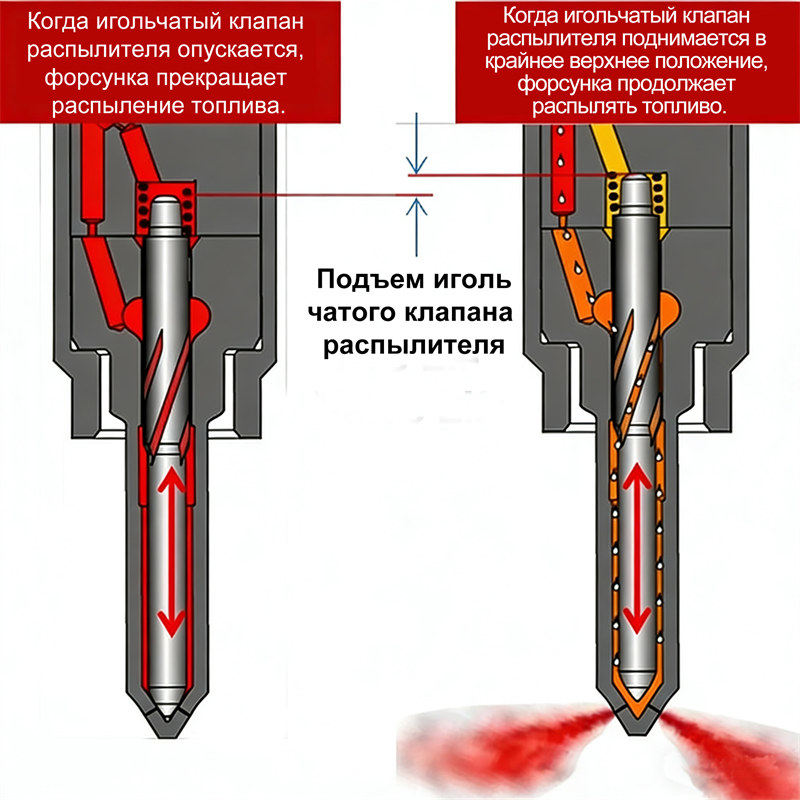 Когда игольчатый клапан распылителя опускается, форсунка прекращает распыление топлива.

Когда игольчатый клапан распылителя поднимается в крайнее верхнее положение, форсунка продолжает распылять топливо.

Подъем иголь чатого клапана распылителя